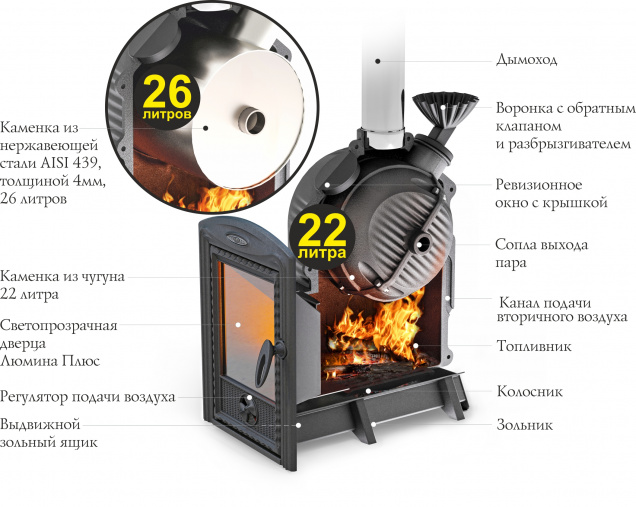 26 литров

Каменка из нержавеющей стали AISI 439, толщиной 4мм, 26 литров

22 литра

Каменка из чугуна 22 литра

Светопрозрачная дверца Люмина Плюс

Регулятор подачи воздуха

Выдвижной зольный ящик

Дымоход

Воронка с обратным клапаном и разбрызгивателем

Ревизионное окно с крышкой

Сопла выхода пара

Канал подачи вторичного воздуха

Топливник

Колосник

Зольник